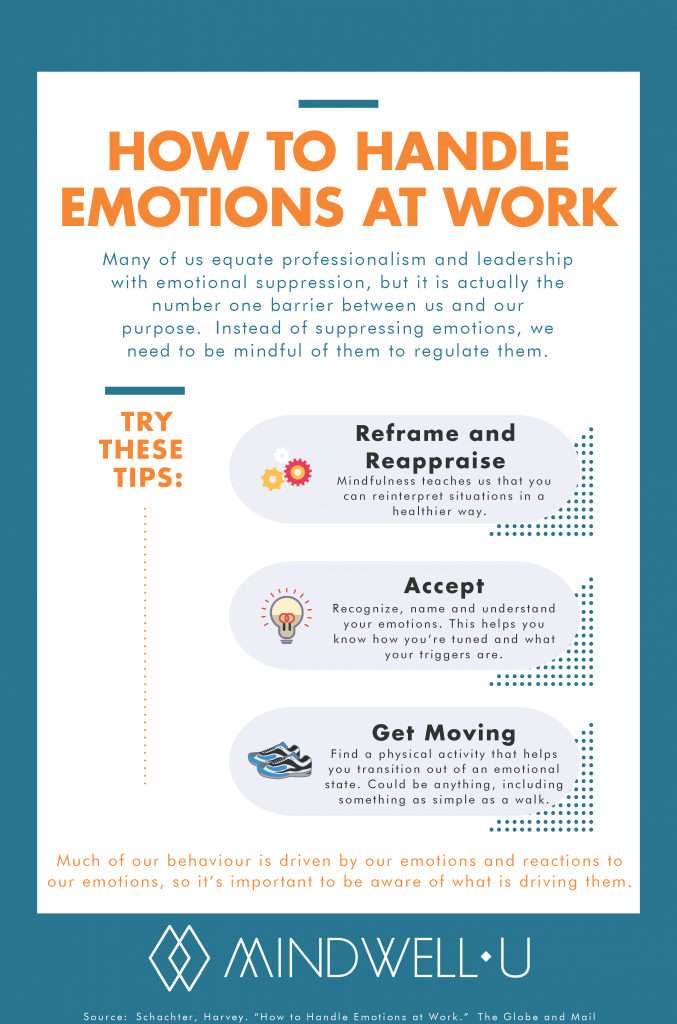 HOW TO HANDLE EMOTIONS AT WORK

Many of us equate professionalism and leadership with emotional suppression, but it is actually the number one barrier between us and our purpose. Instead of suppressing emotions, we need to be mindful of them to regulate them.

TRY THESE TIPS:

Reframe and Reappraise
Mindfulness teaches us that you can reinterpret situations in a healthier way.

Accept
Recognize, name and understand your emotions. This helps you know how you're tuned and what your triggers are.

Get Moving
Find a physical activity that helps you transition out of an emotional state. Could be anything, including something as simple as a walk.

Much of our behaviour is driven by our emotions and reactions to our emotions, so it's important to be aware of what is driving them.

MINDWELL•U

Source: Schachter, Harvey. "How to Handle Emotions at Work." The Globe and Mail