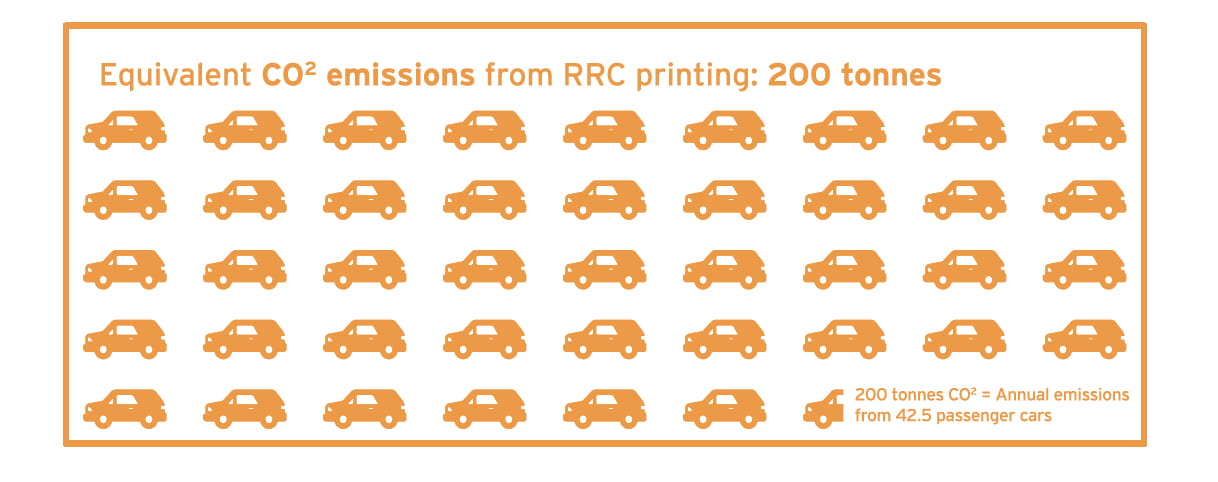 Equivalent $CO^2$ emissions from RRC printing: 200 tonnes

200 tonnes $CO^2$ = Annual emissions from 42.5 passenger cars