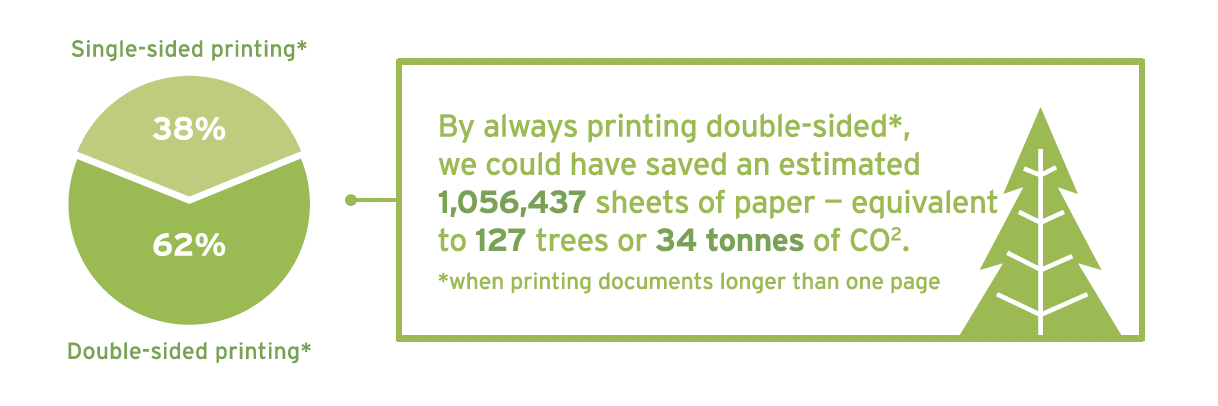 Single-sided printing*

38%

62%

Double-sided printing*

By always printing double-sided*, we could have saved an estimated 1,056,437 sheets of paper — equivalent to 127 trees or 34 tonnes of $CO^2$.

*when printing documents longer than one page